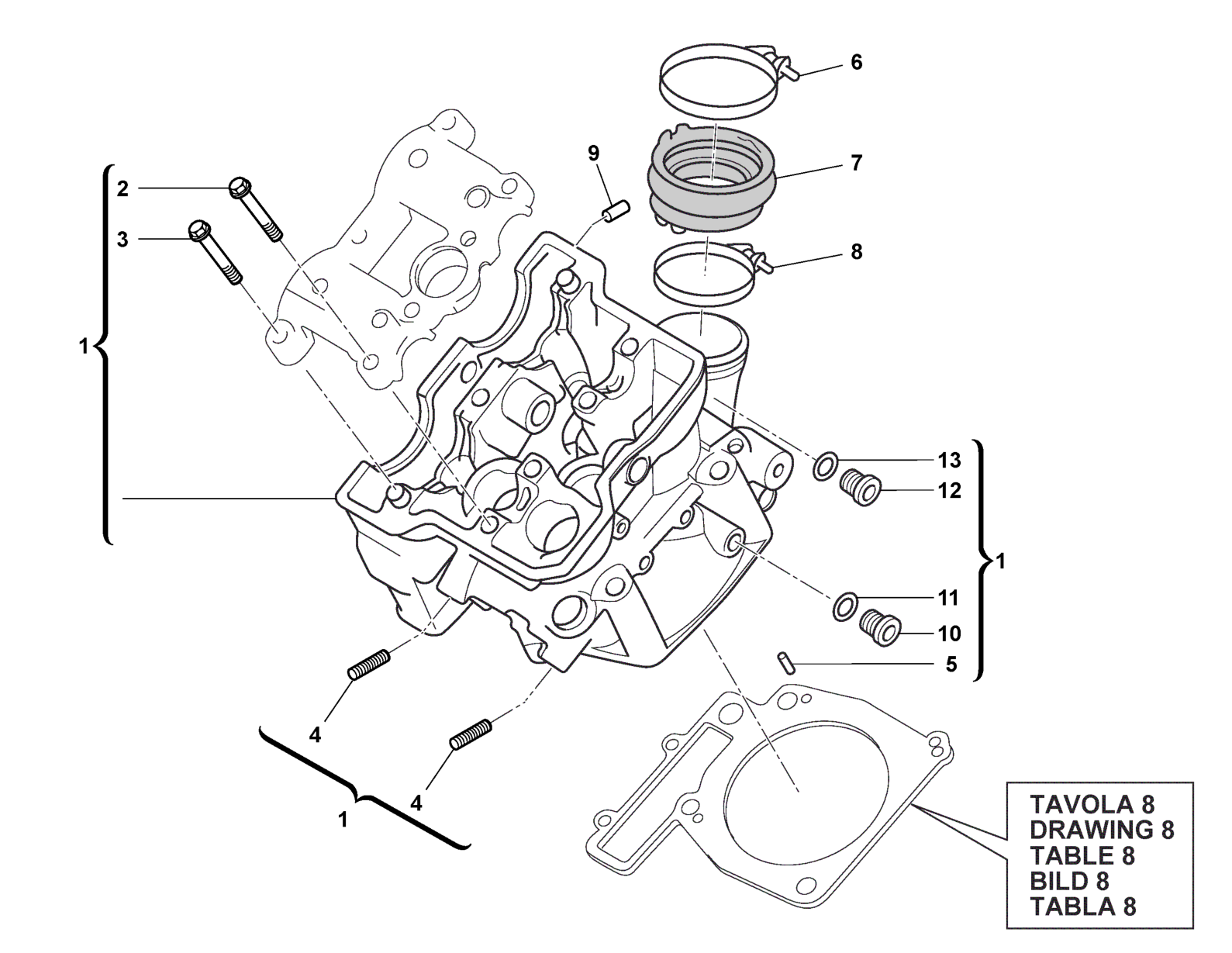 6
9
7
2
3
8
1
13
12
1
11
10
5
4
4
1
TAVOLA 8
DRAWING 8
TABLE 8
BILD 8
TABLA 8