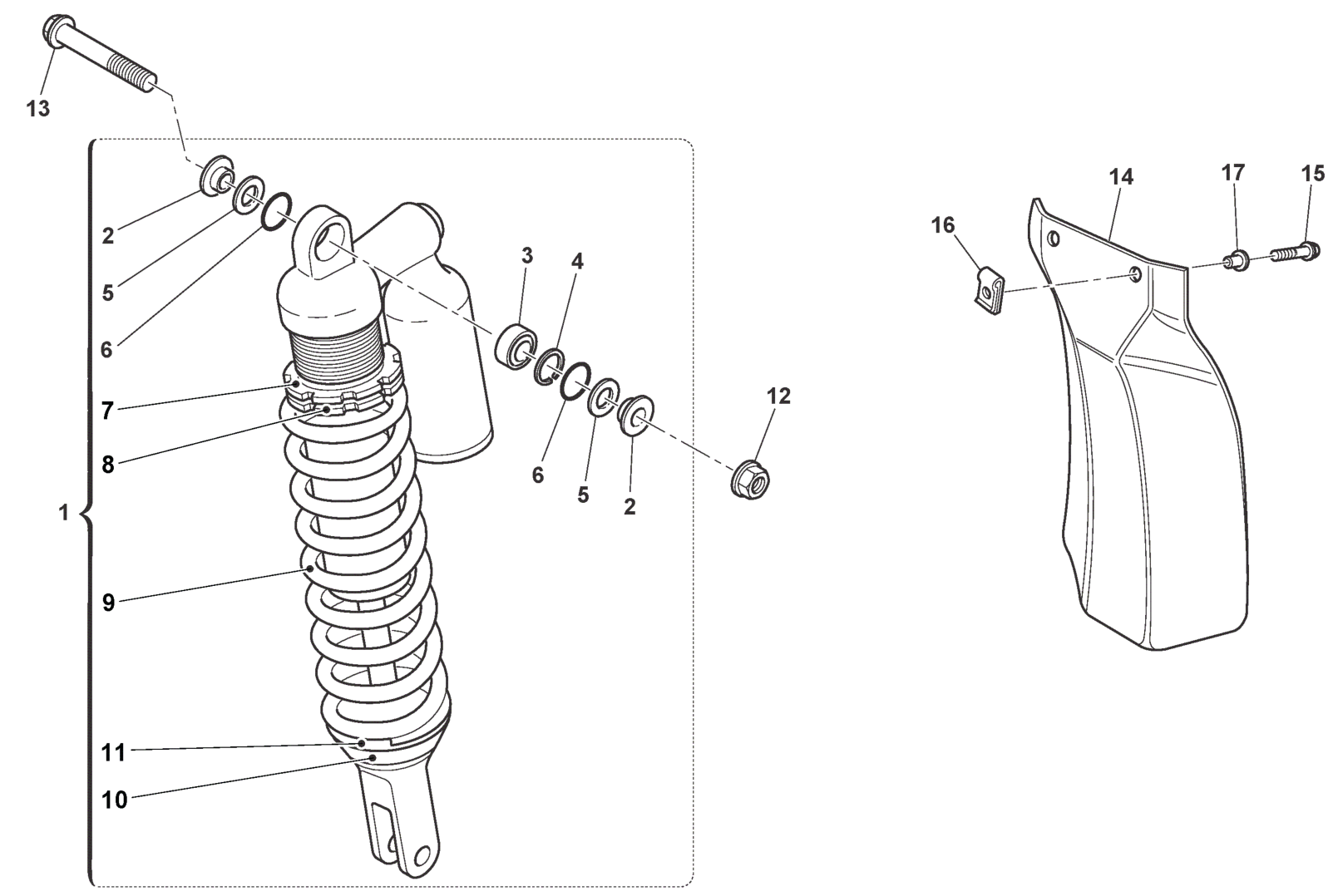 13
2
5
6
7
8
1
9
11
10
3
4
6
5
2
12
16
14
17
15