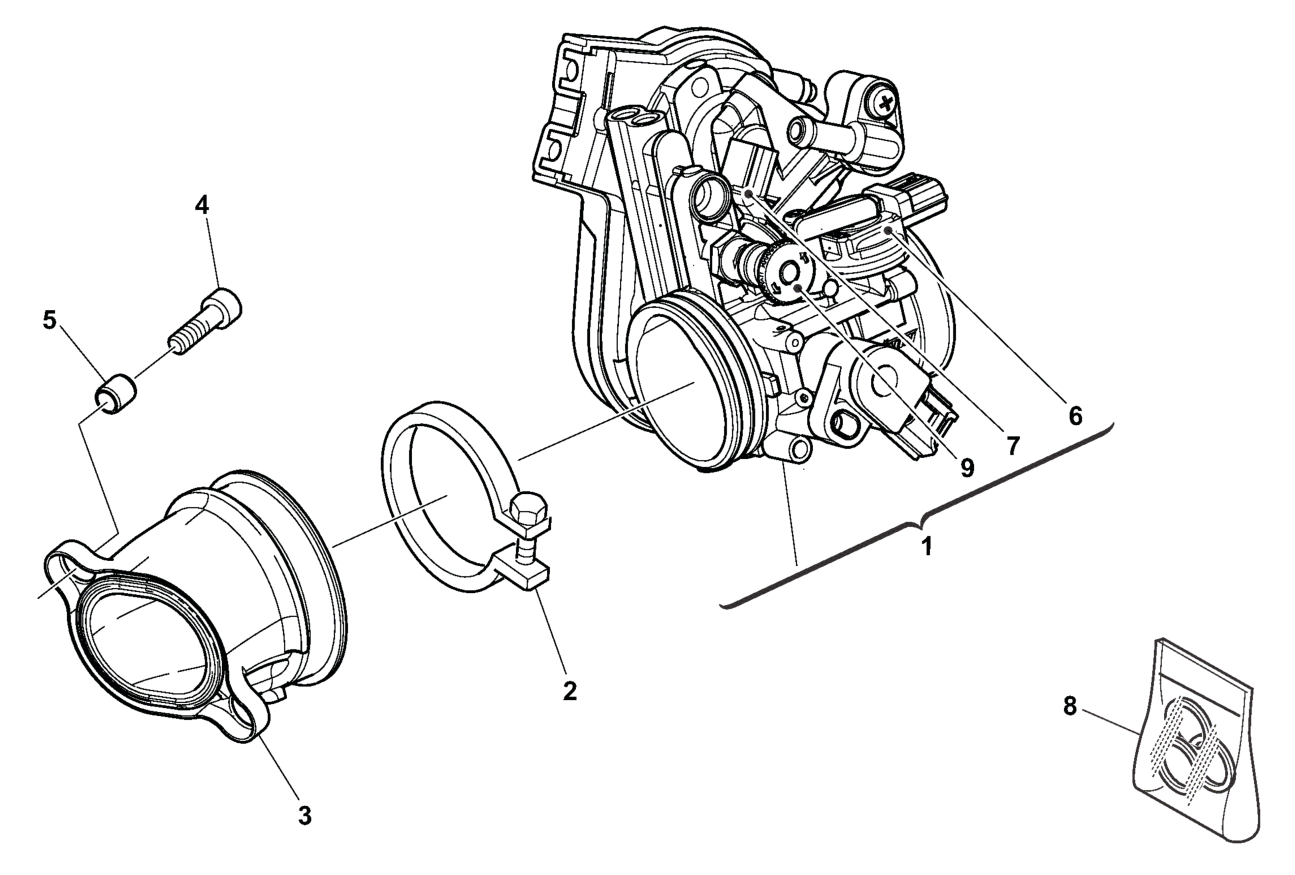 4
5
6
7
9
1
2
3
8