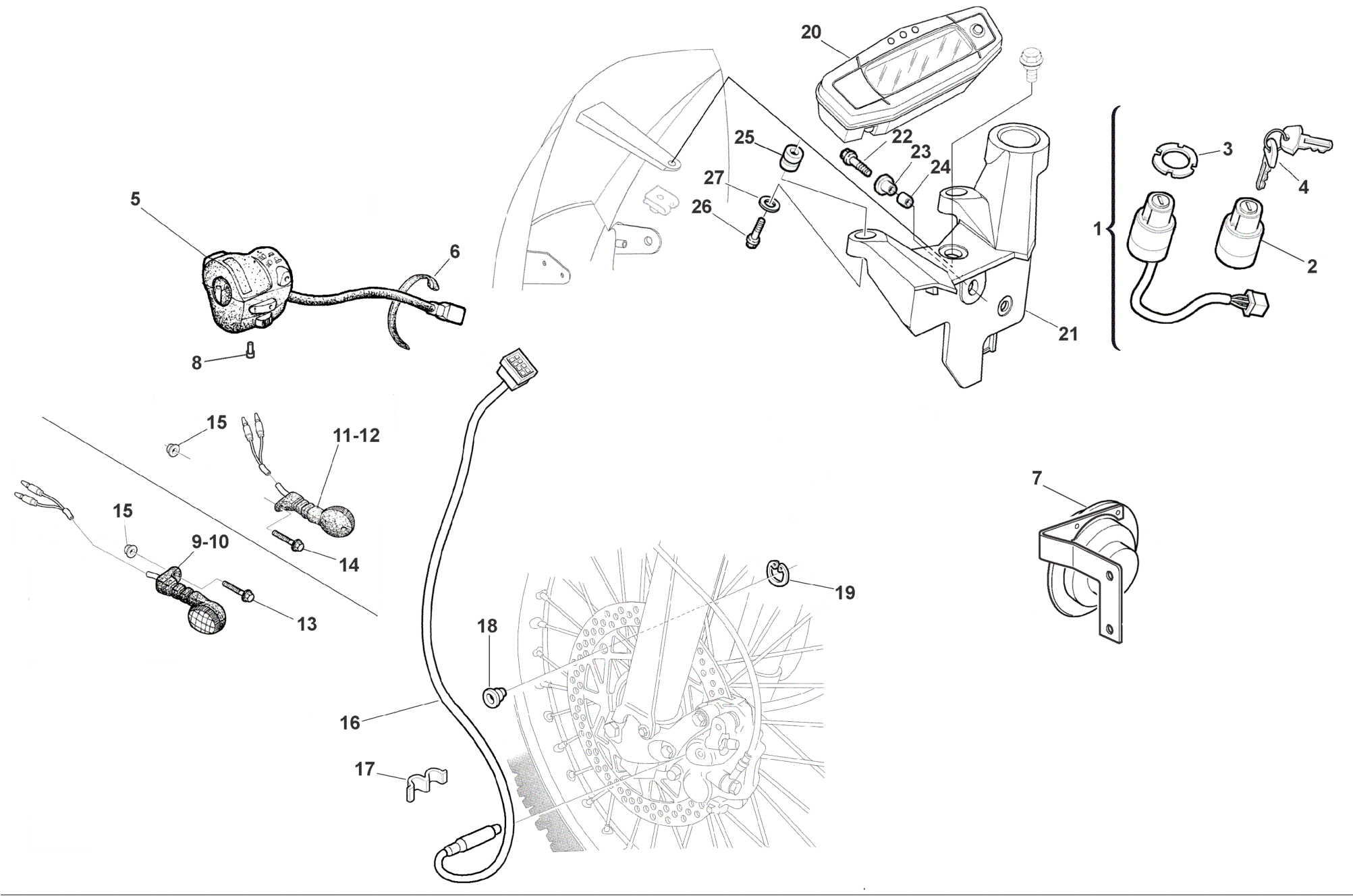 20
25
22
23
24
27
26
3
4
1
2
21
5
6
8
15
11-12
15
9-10
14
13
7
19
18
16
17