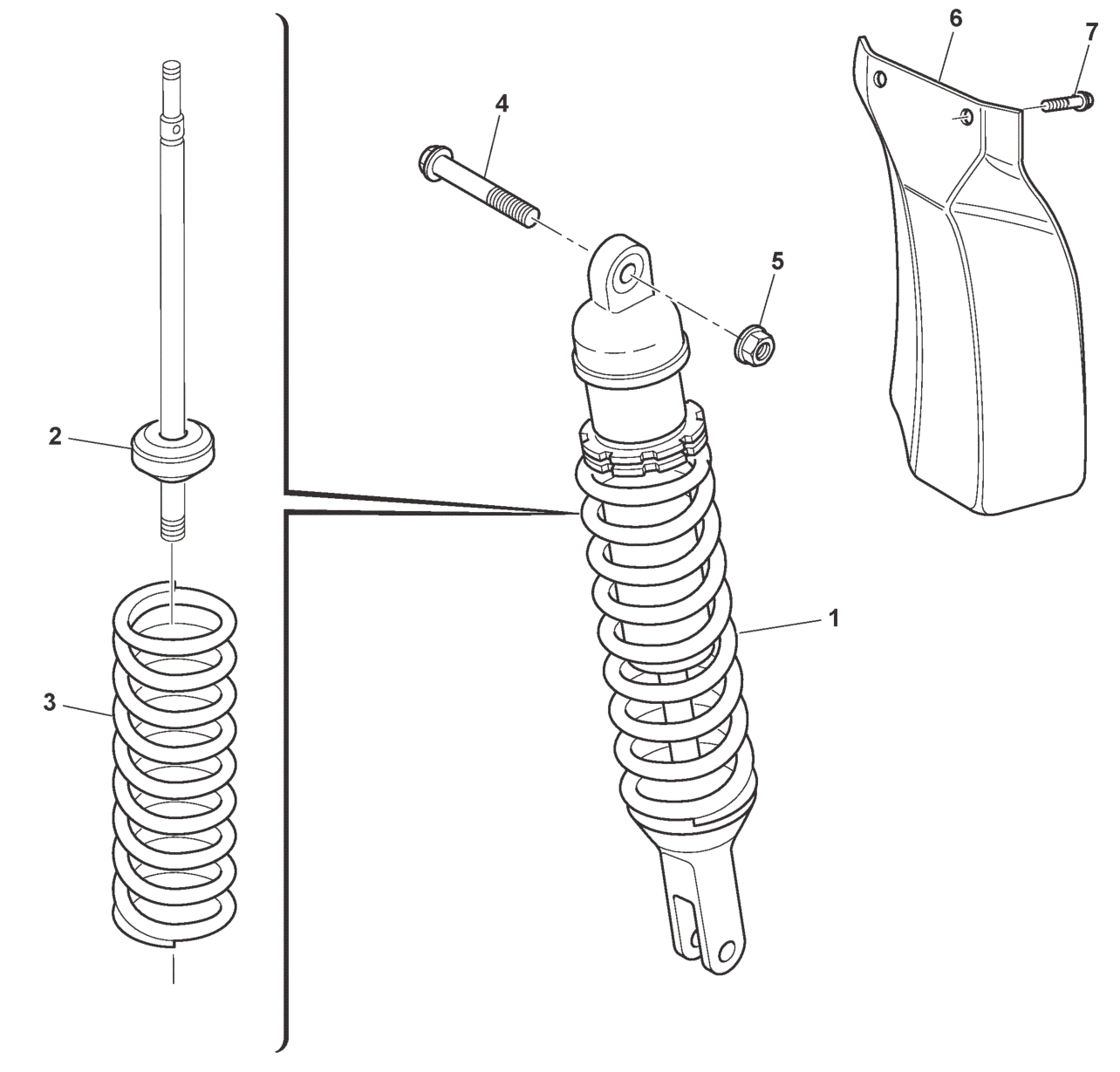 6
7
4
5
2
1
3