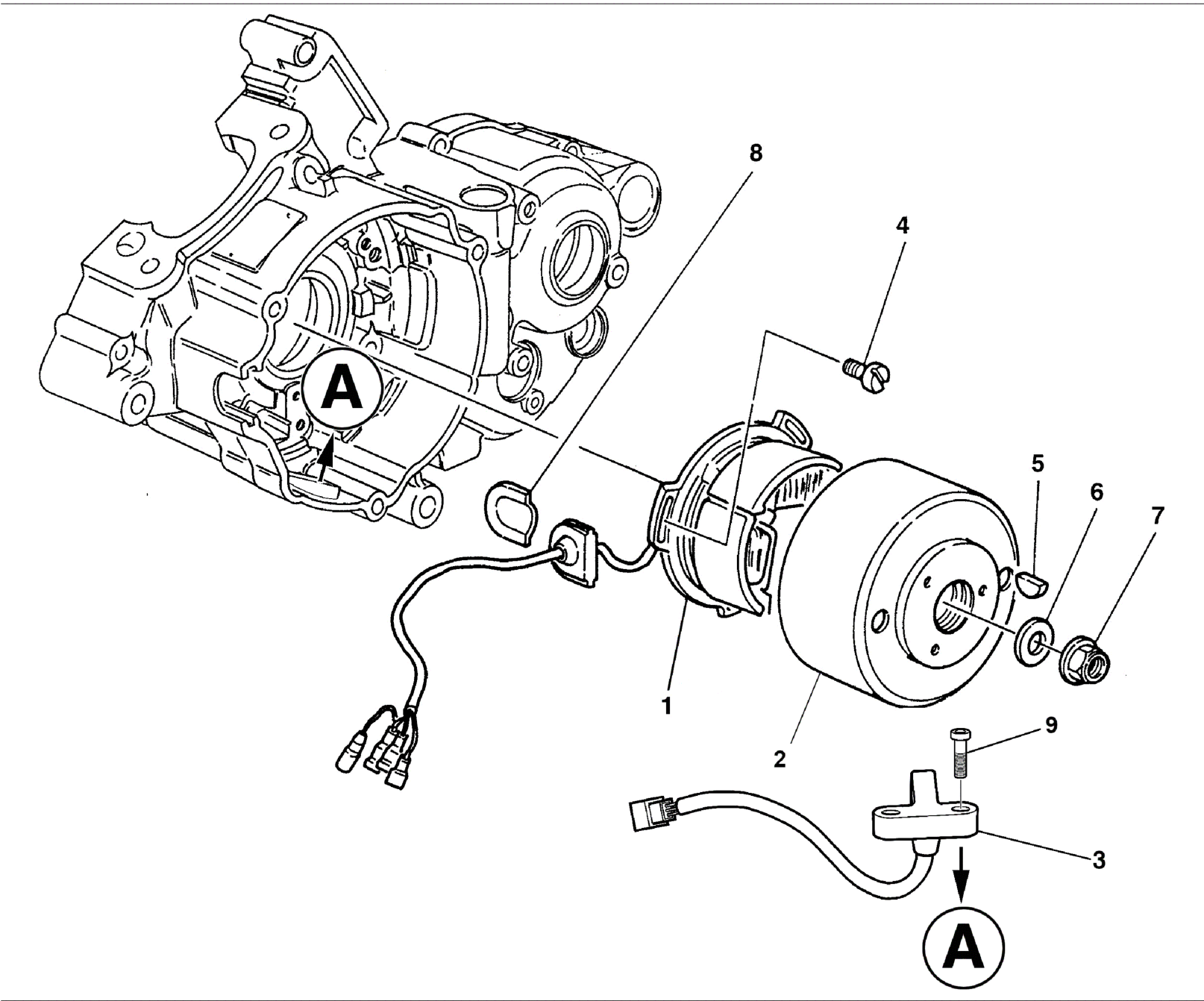 8
4
A
5
6
7
1
2
9
3
A