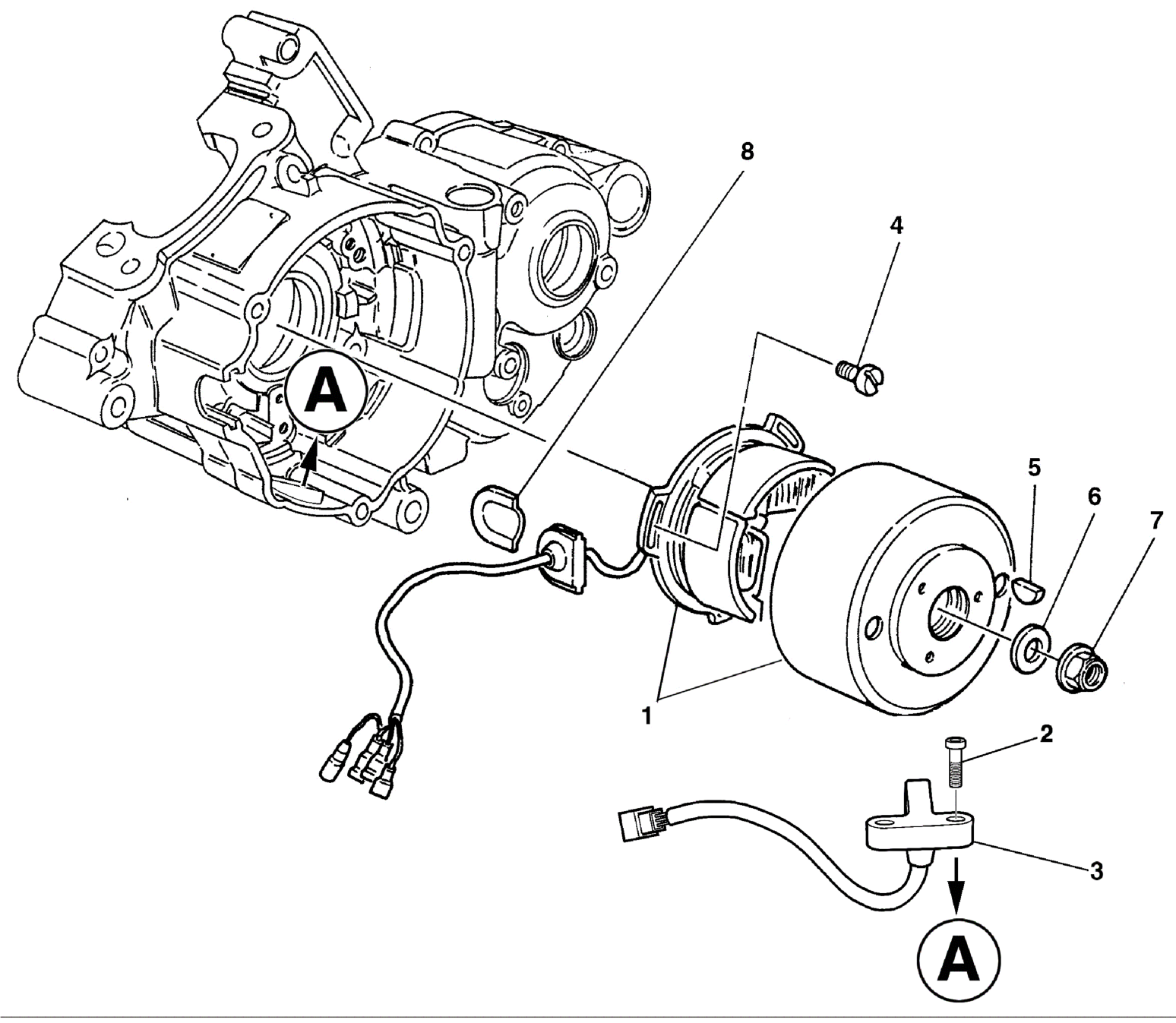 8

4

A

5

6

7

1

2

3

A