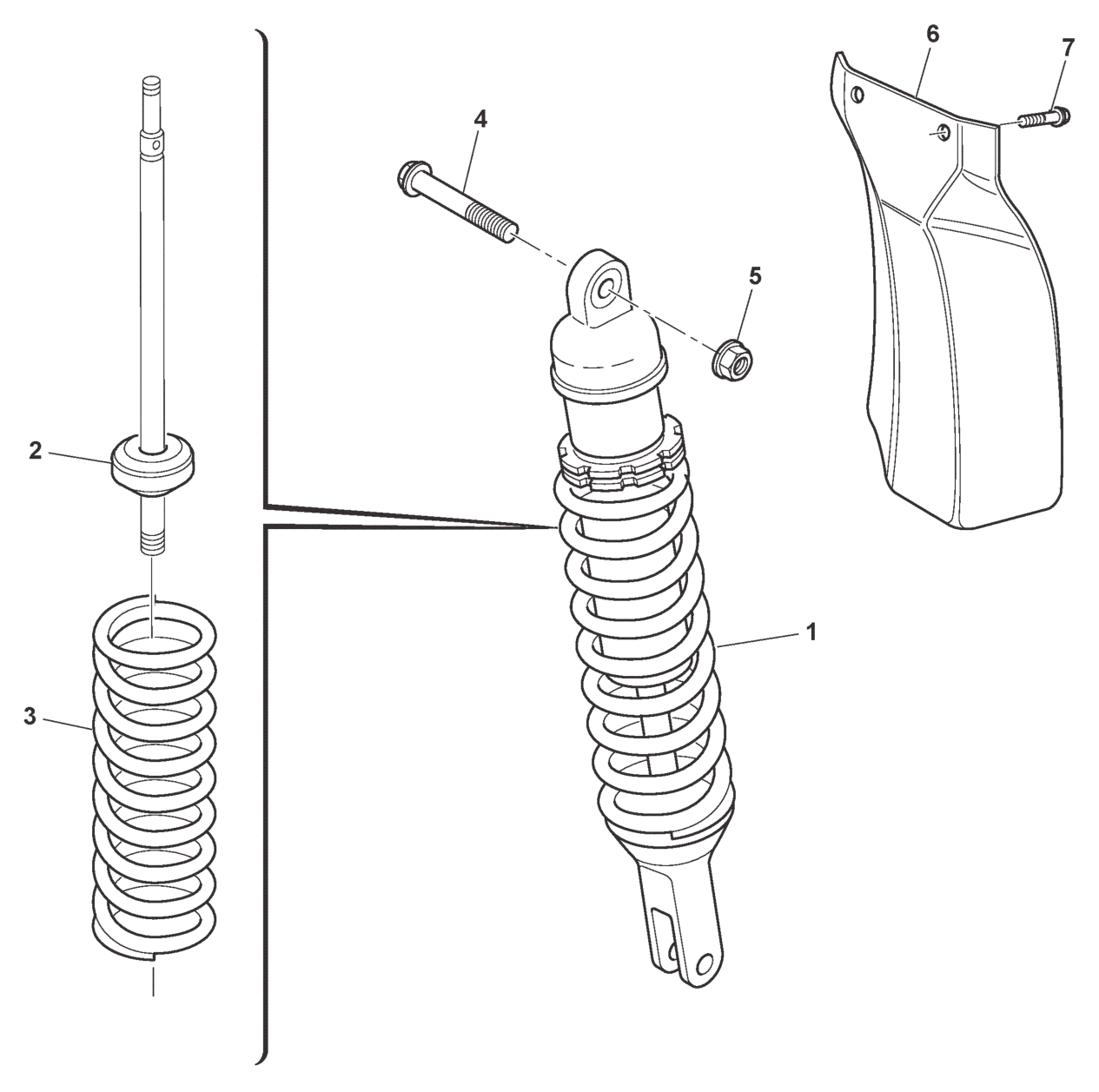 6
7
4
5
2
1
3