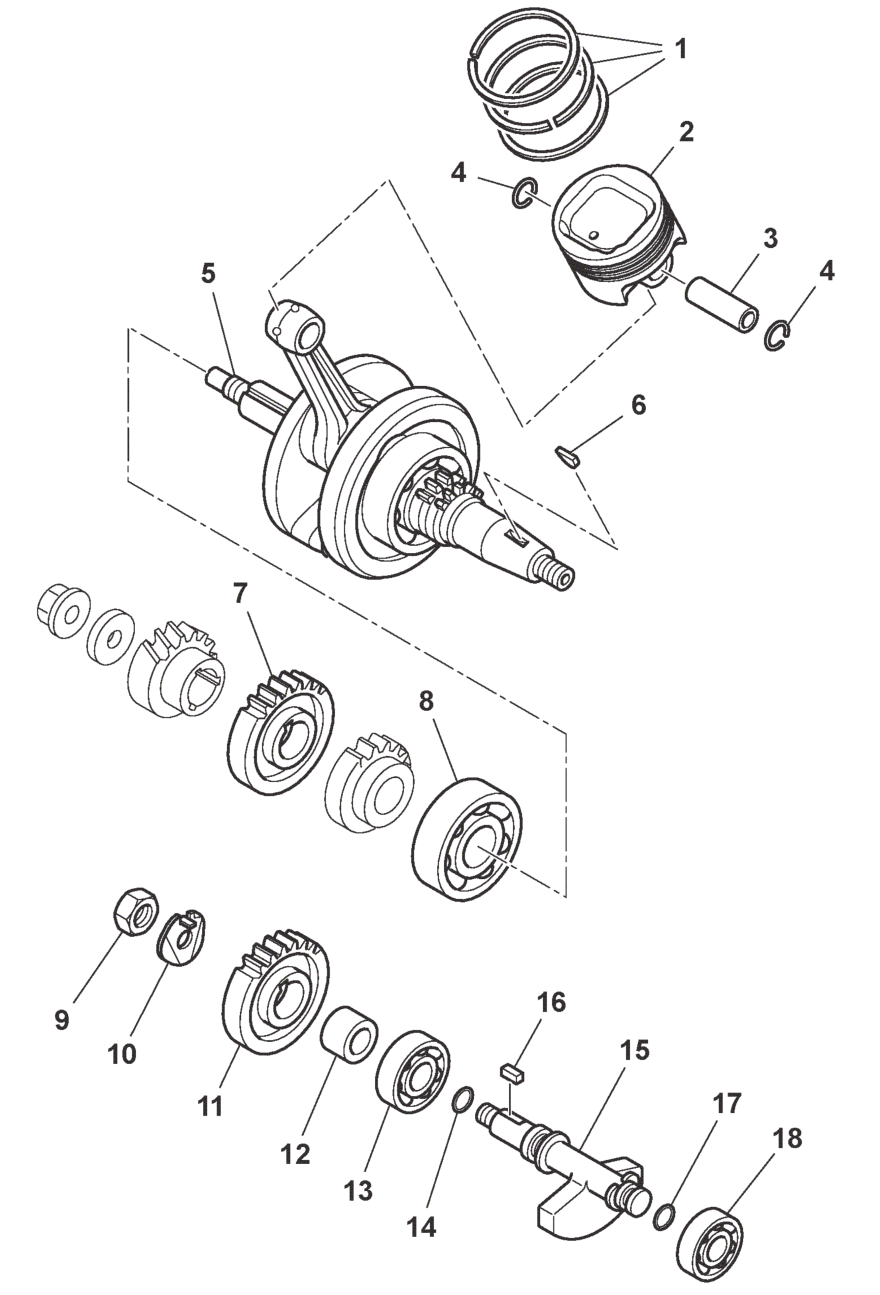 1
2
4
3
4
5
6
7
8
9
10
11
12
13
14
16
15
17
18