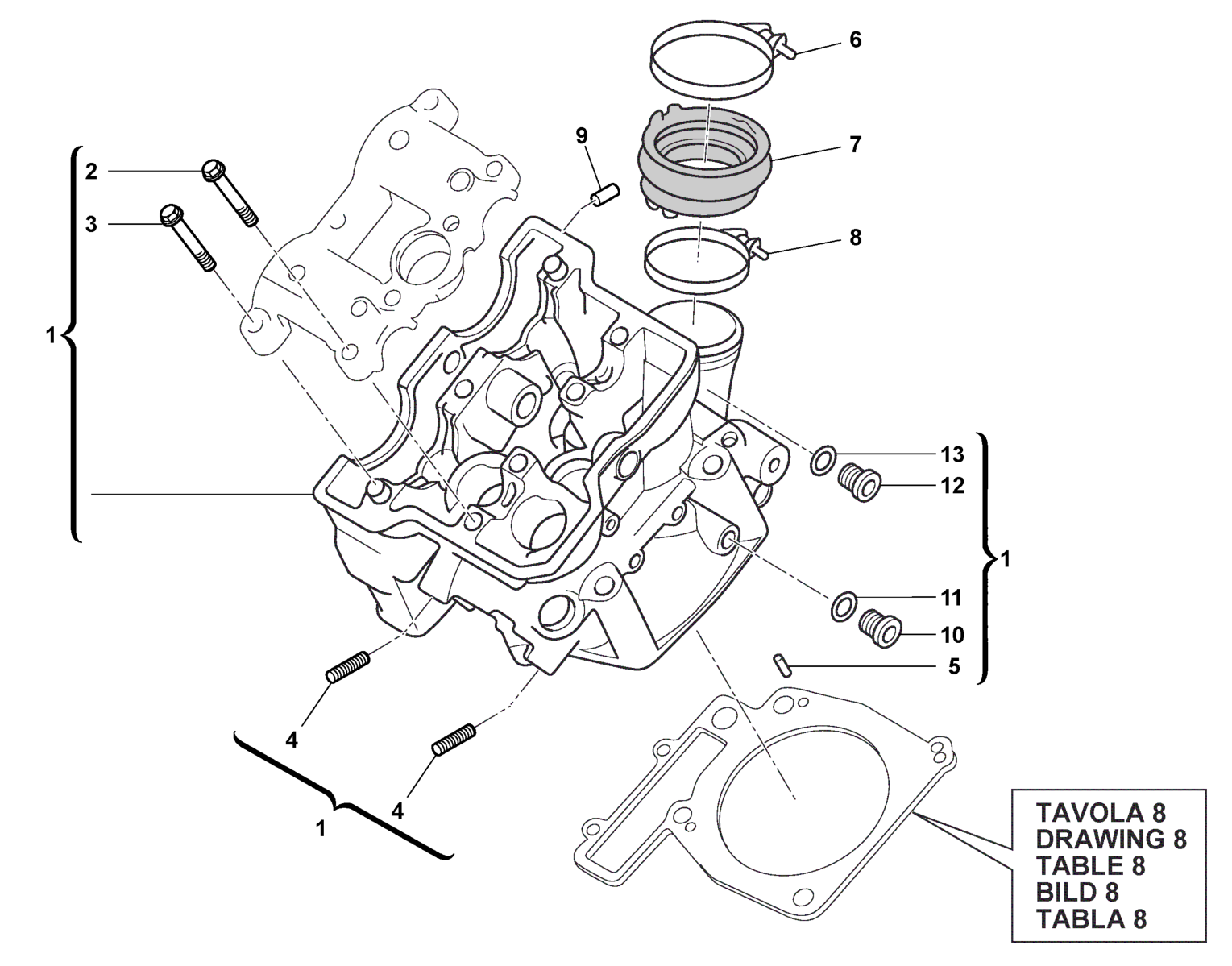 6
9
7
2
3
8
1
13
12
1
11
10
5
4
4
1
TAVOLA 8
DRAWING 8
TABLE 8
BILD 8
TABLA 8