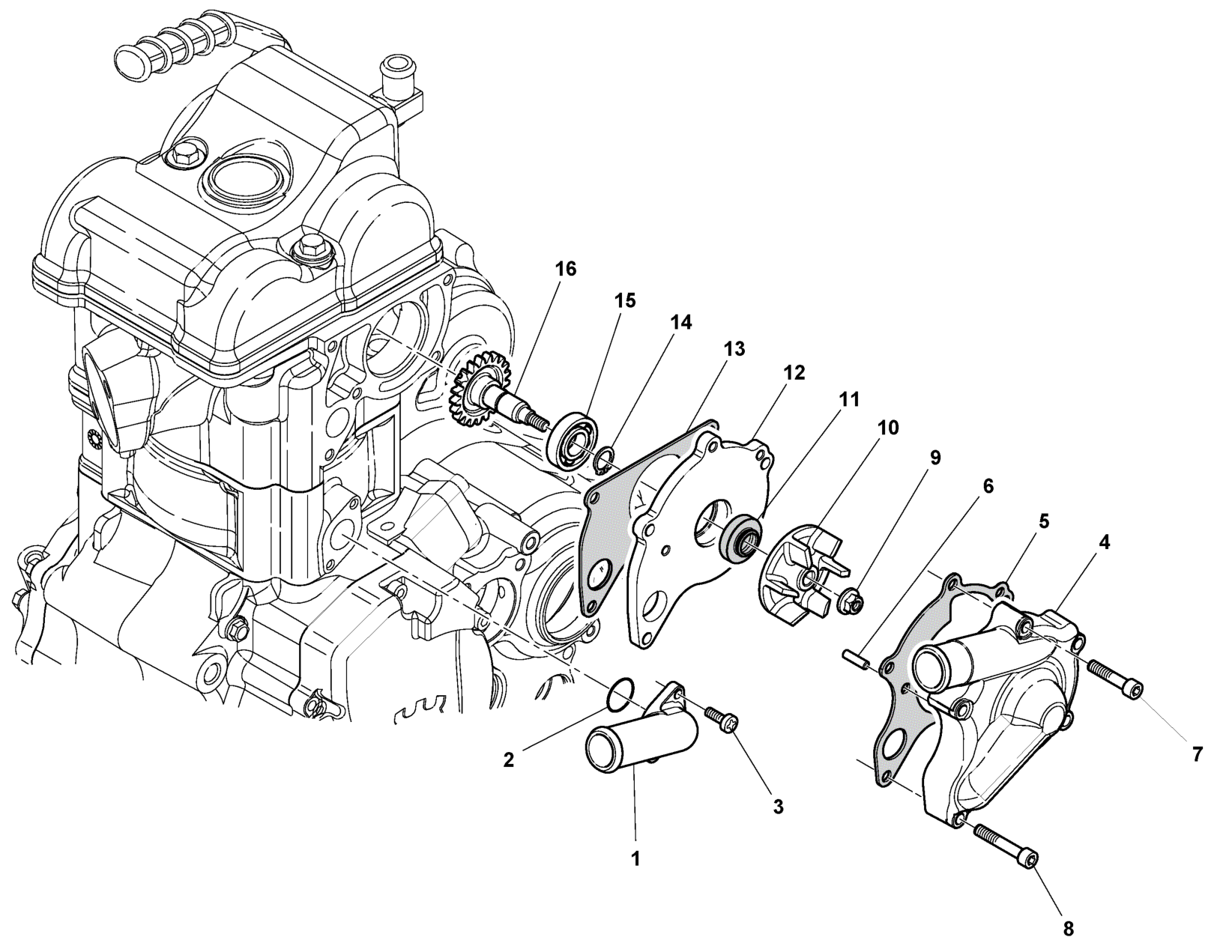 16
15
14
13
12
11
10
9
6
5
4
7
2
3
1
8