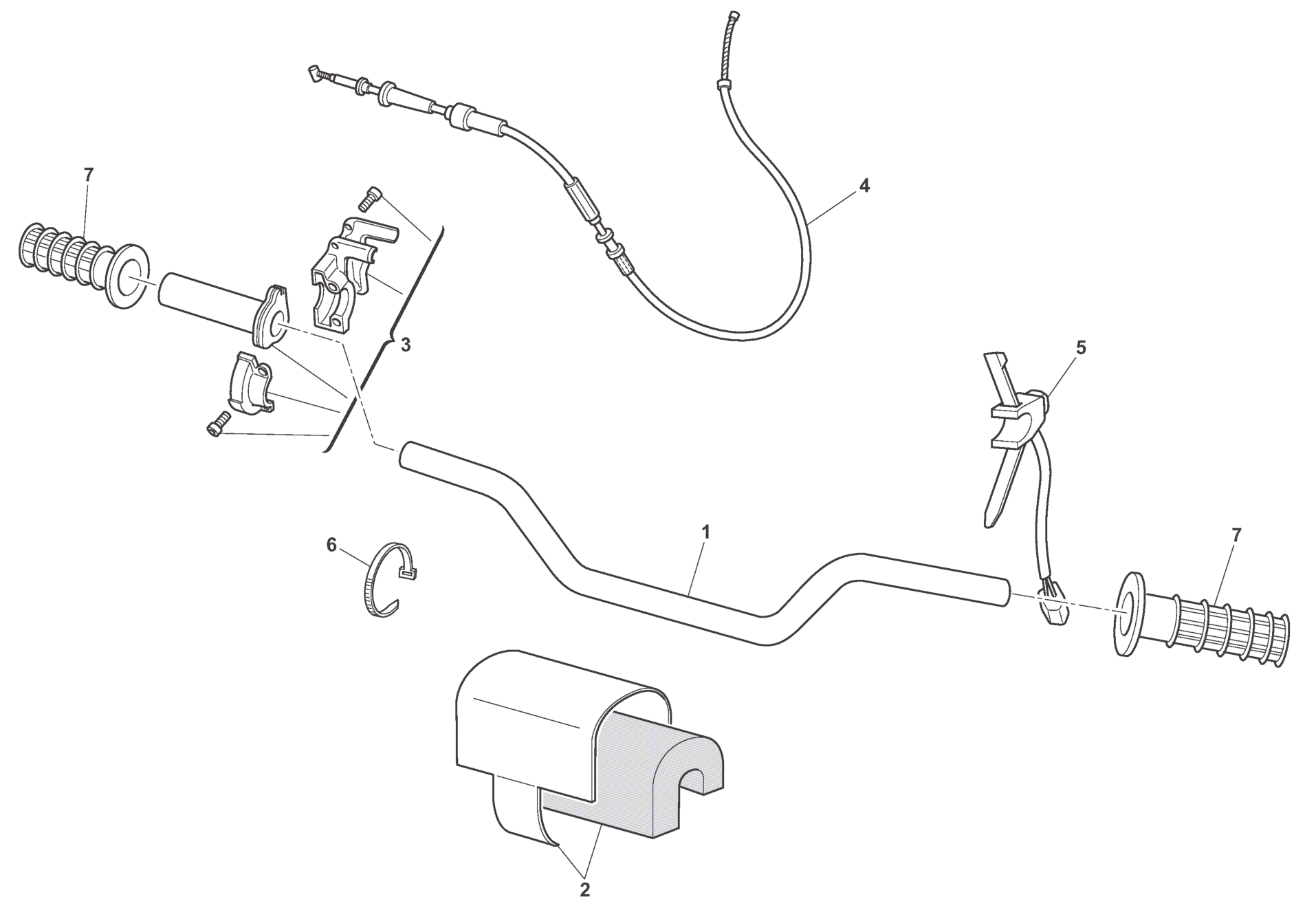 7
4
3
5
6
1
7
2