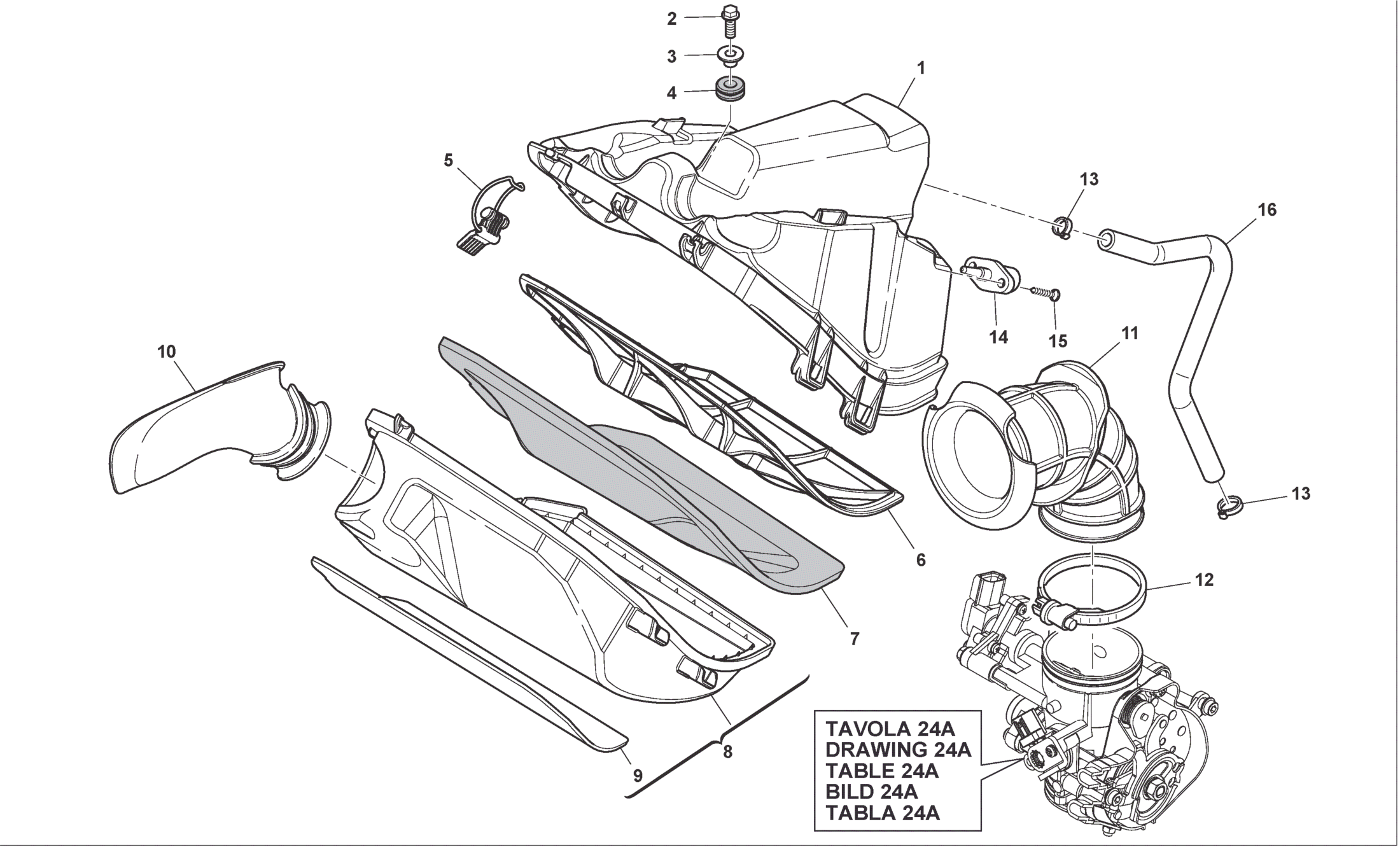 2
3
4
1
5
13
16
14
15
11
10
6
13
12
7
8
9
TAVOLA 24A
DRAWING 24A
TABLE 24A
BILD 24A
TABLA 24A