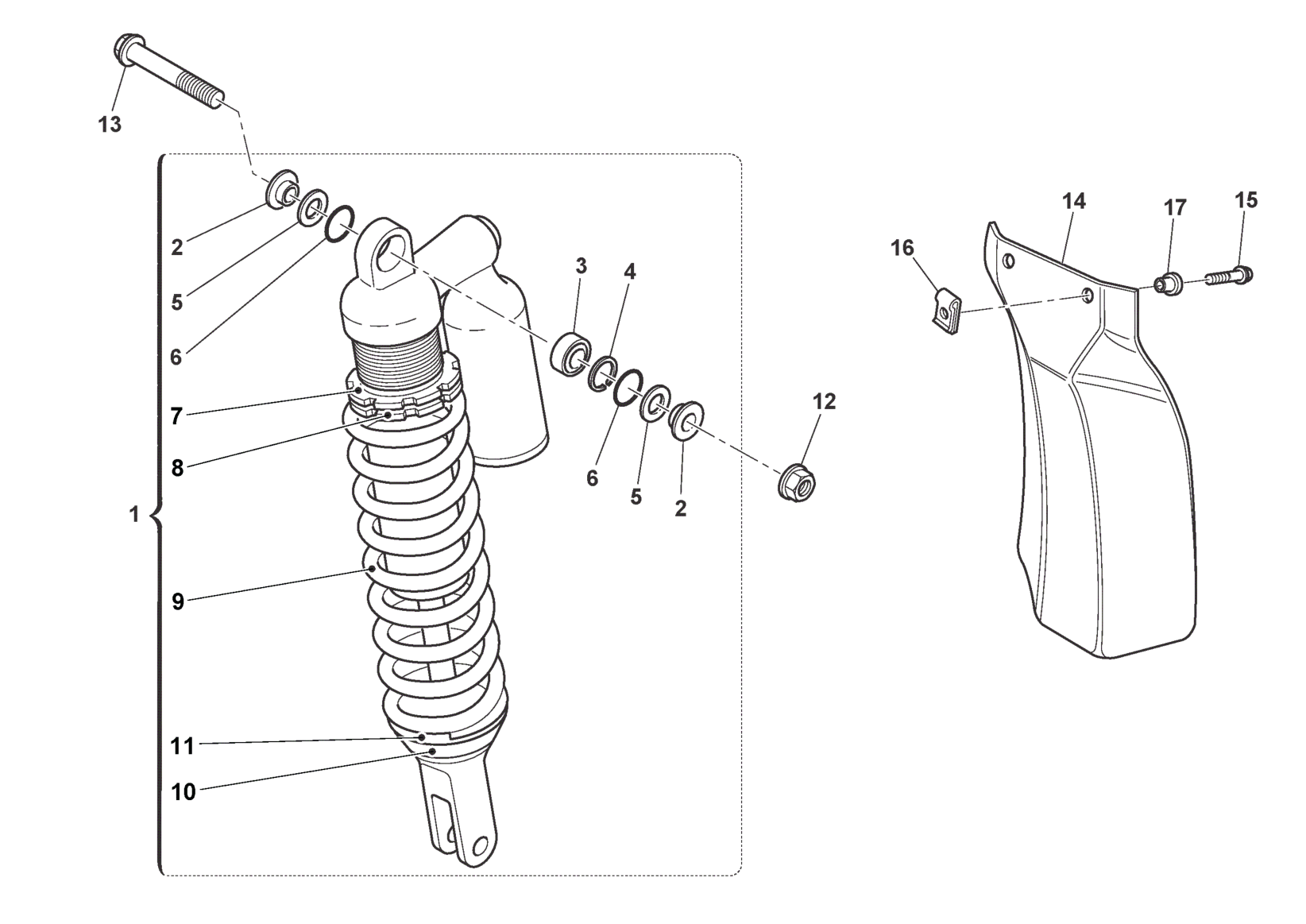 13
2
5
6
7
8
1
9
11
10
3
4
6
5
2
12
16
14
17
15