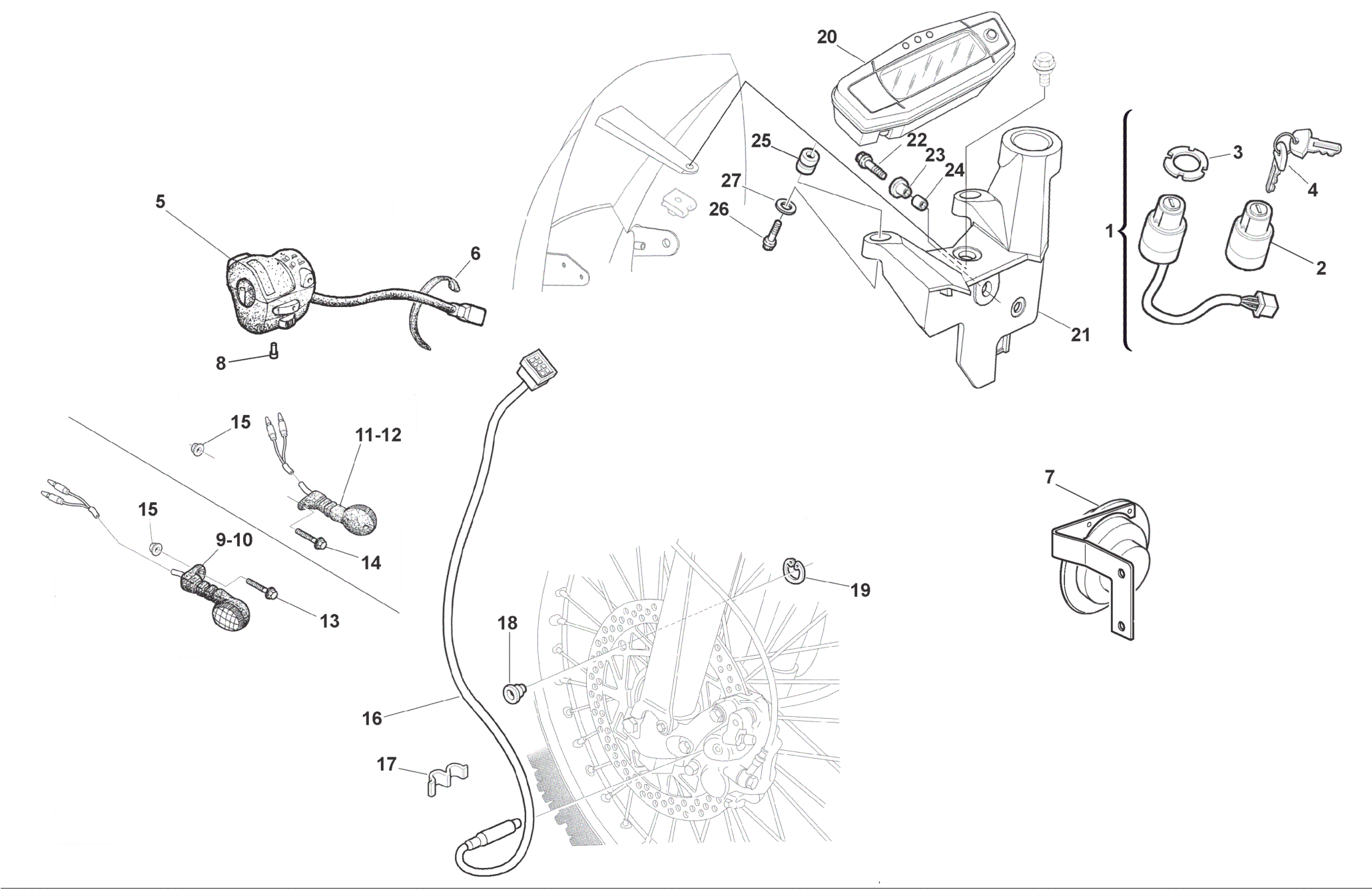 20
25
22
23
24
27
26
3
4
1
2
21
5
6
8
15
11-12
15
9-10
14
13
7
19
18
16
17