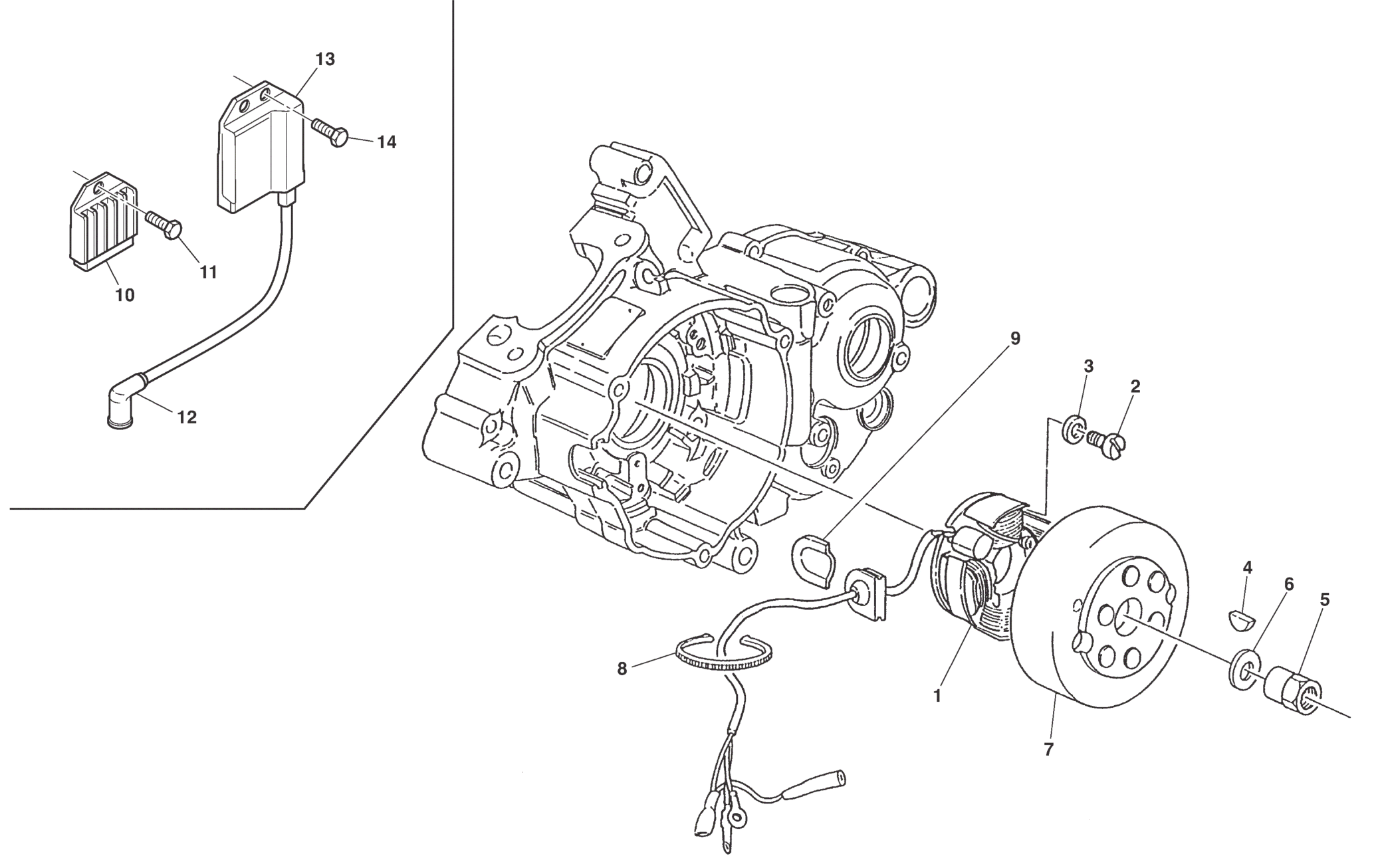 13
14
11
10
12
9
3
2
4
6
5
8
1
7