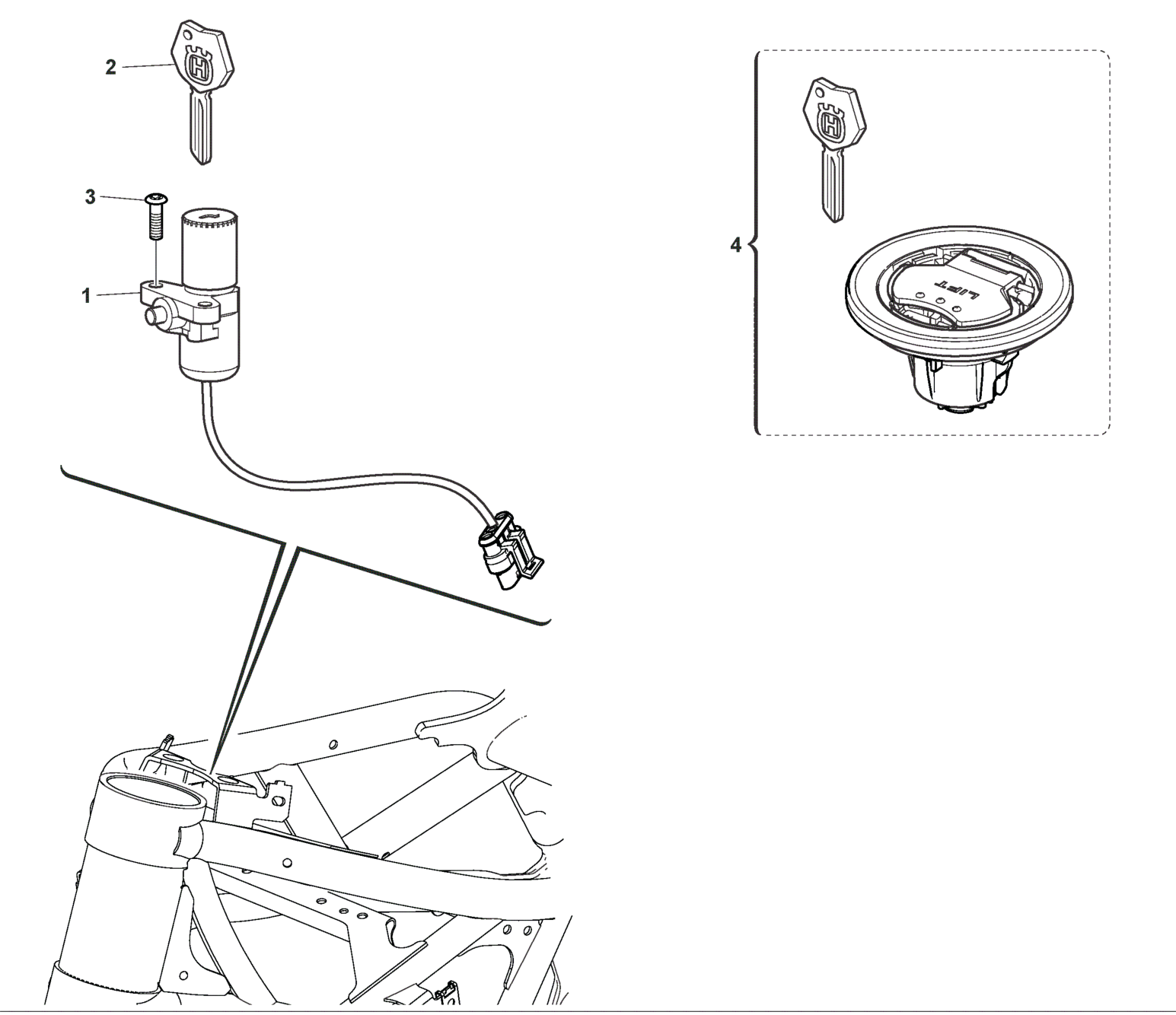 2
3
1
4
LIFT