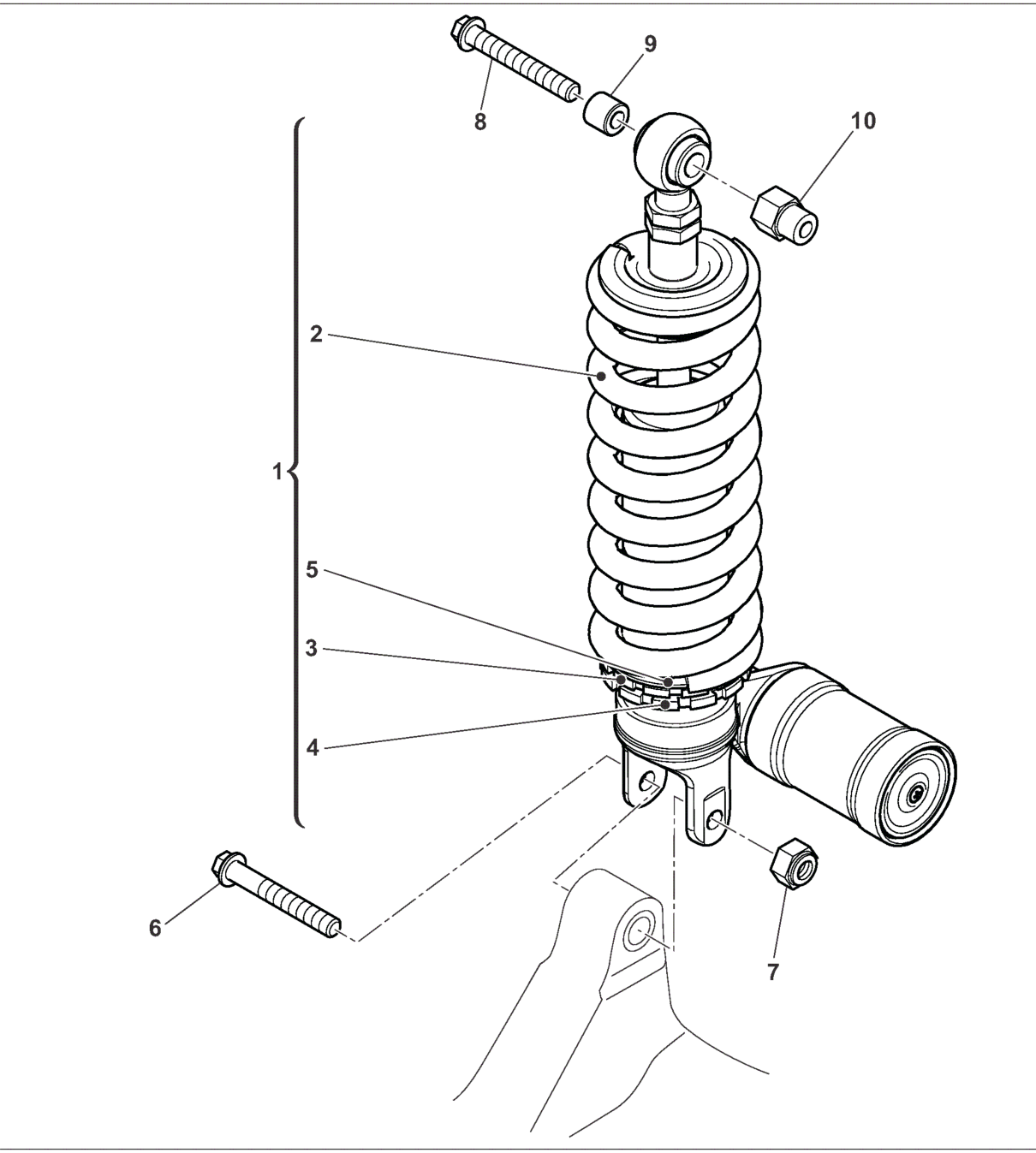 9
8
10
2
1
5
3
4
6
7