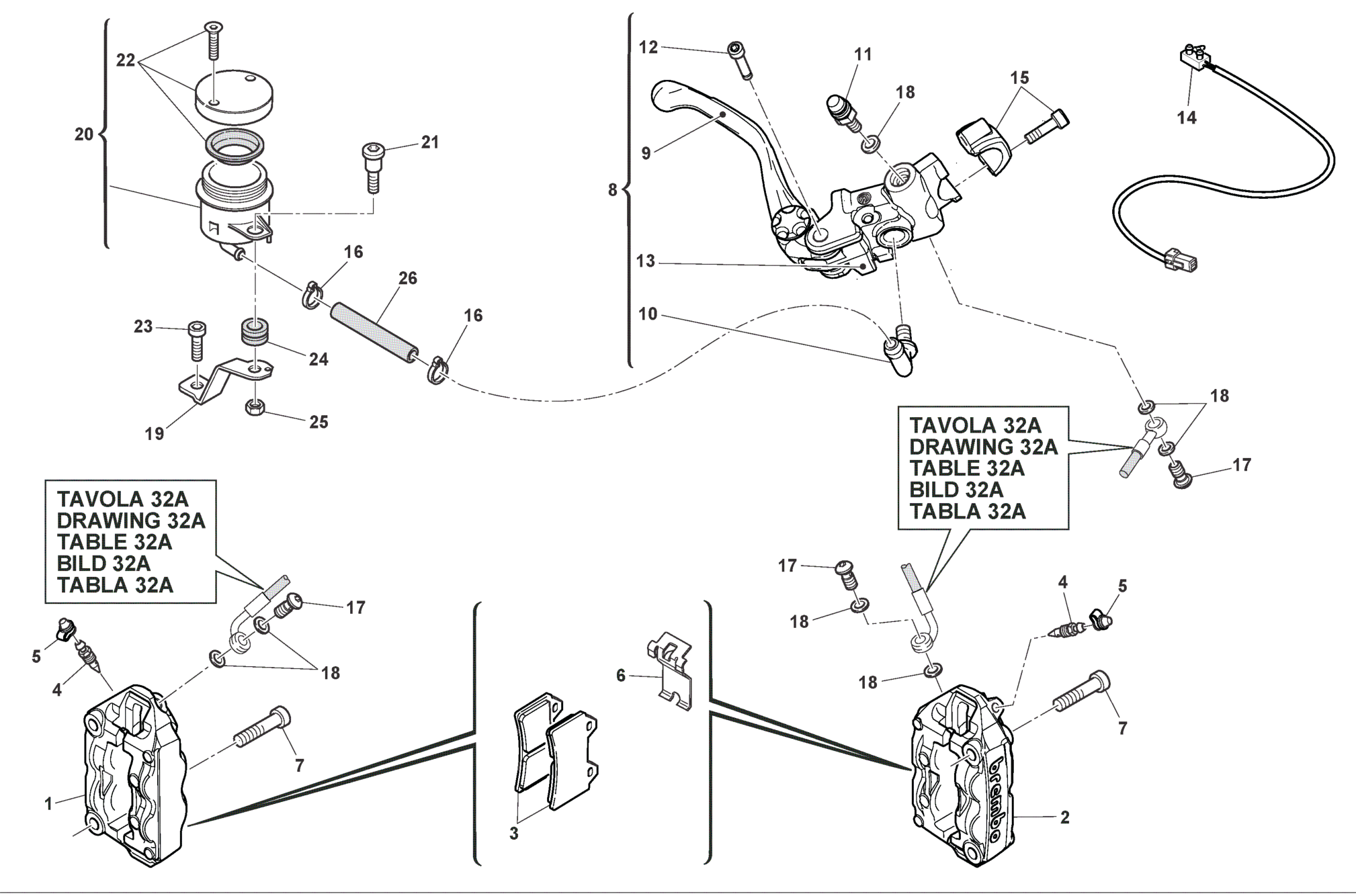 22
20
21
16
26
16
23
24
19
25
12
11
18
15
14
9
8
13
10
18
TAVOLA 32A
DRAWING 32A
TABLE 32A
BILD 32A
TABLA 32A
17
TAVOLA 32A
DRAWING 32A
TABLE 32A
BILD 32A
TABLA 32A
17
5
4
18
7
1
3
6
17
18
18
4
5
7
brembo
2