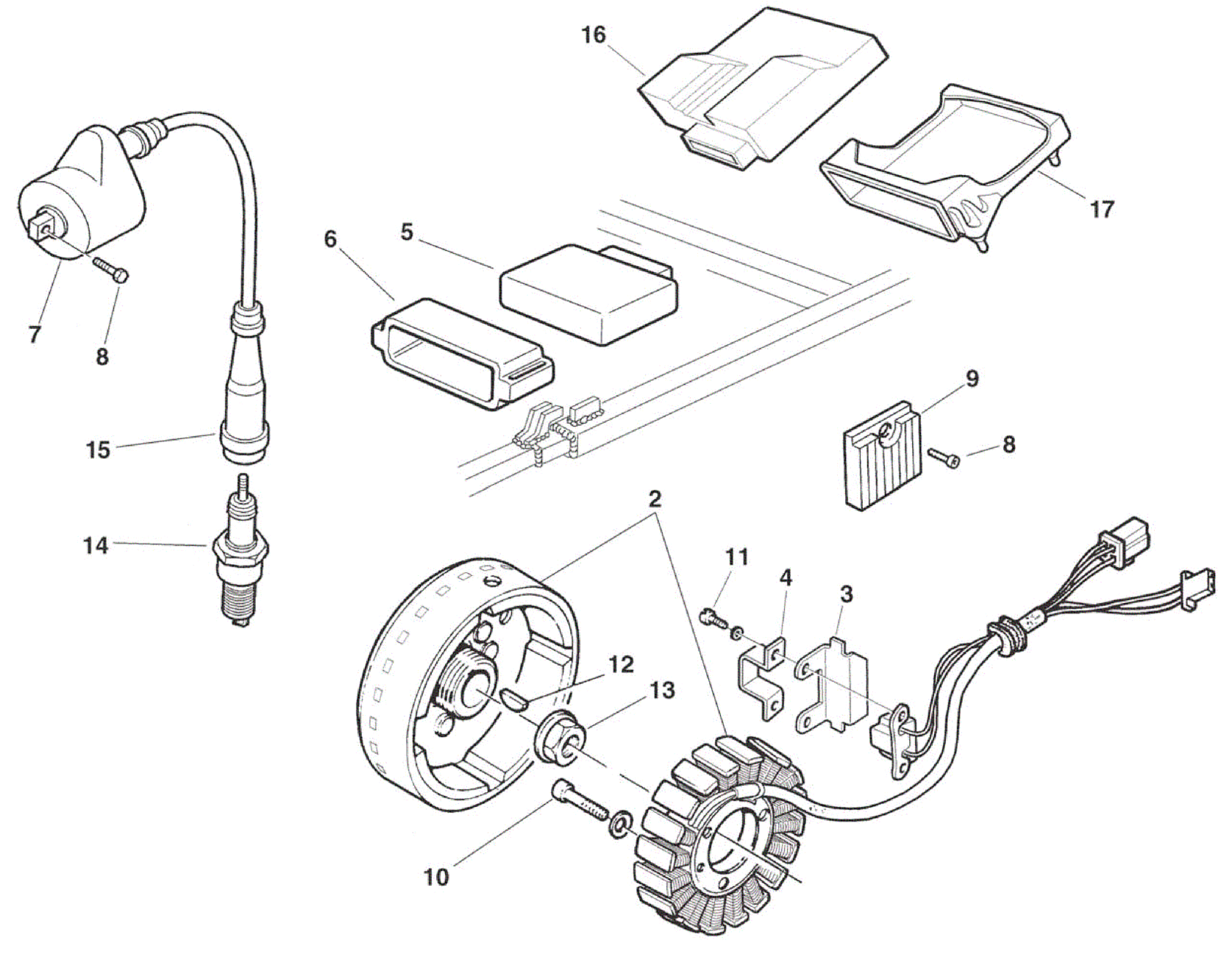 16
17
5
6
7
8
9
8
15
2
14
11
4
3
12
13
10