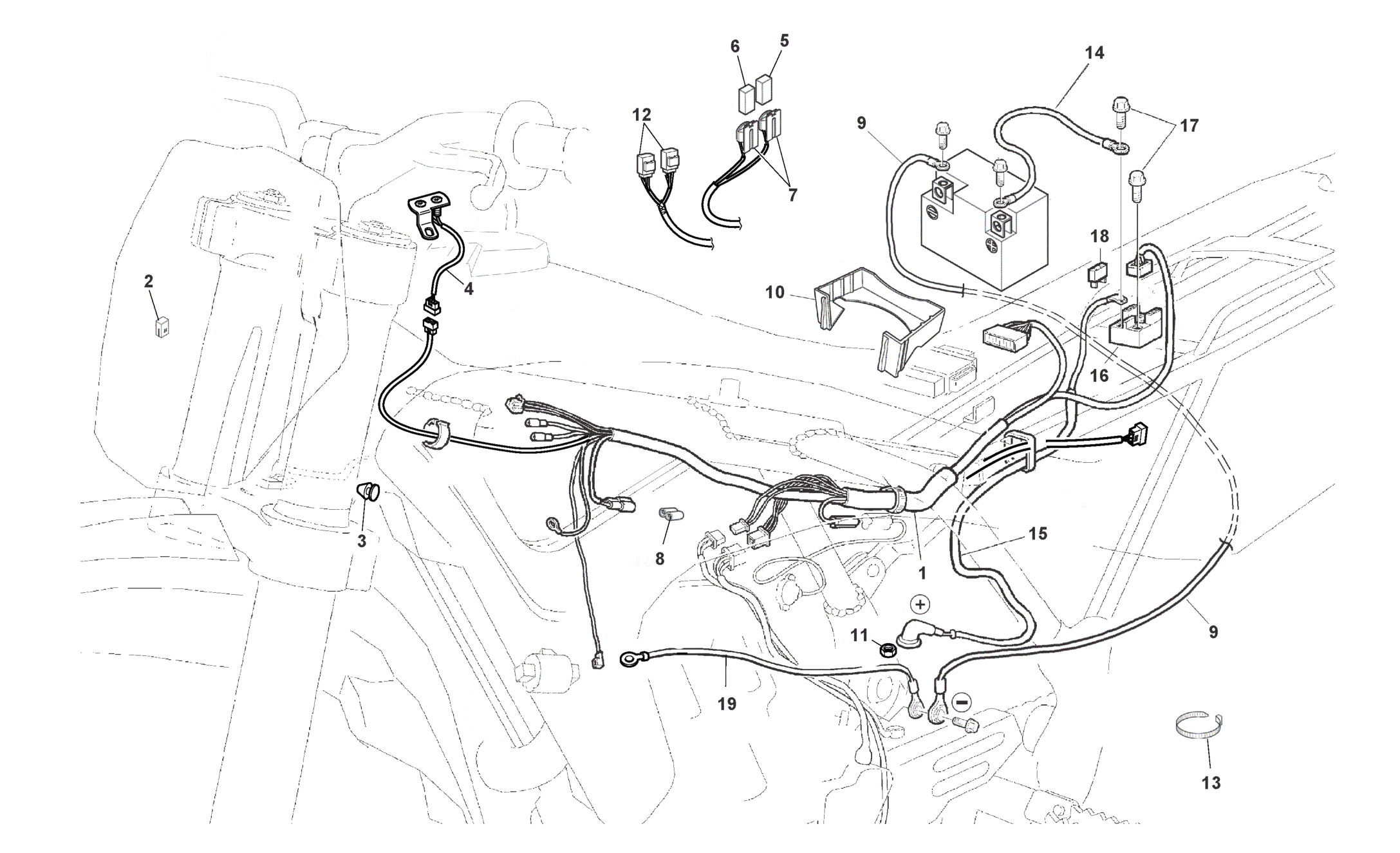 6 5
14
12
9
17
7
2
4
18
10
16
3
8
15
1
+
11
9
19
−
13