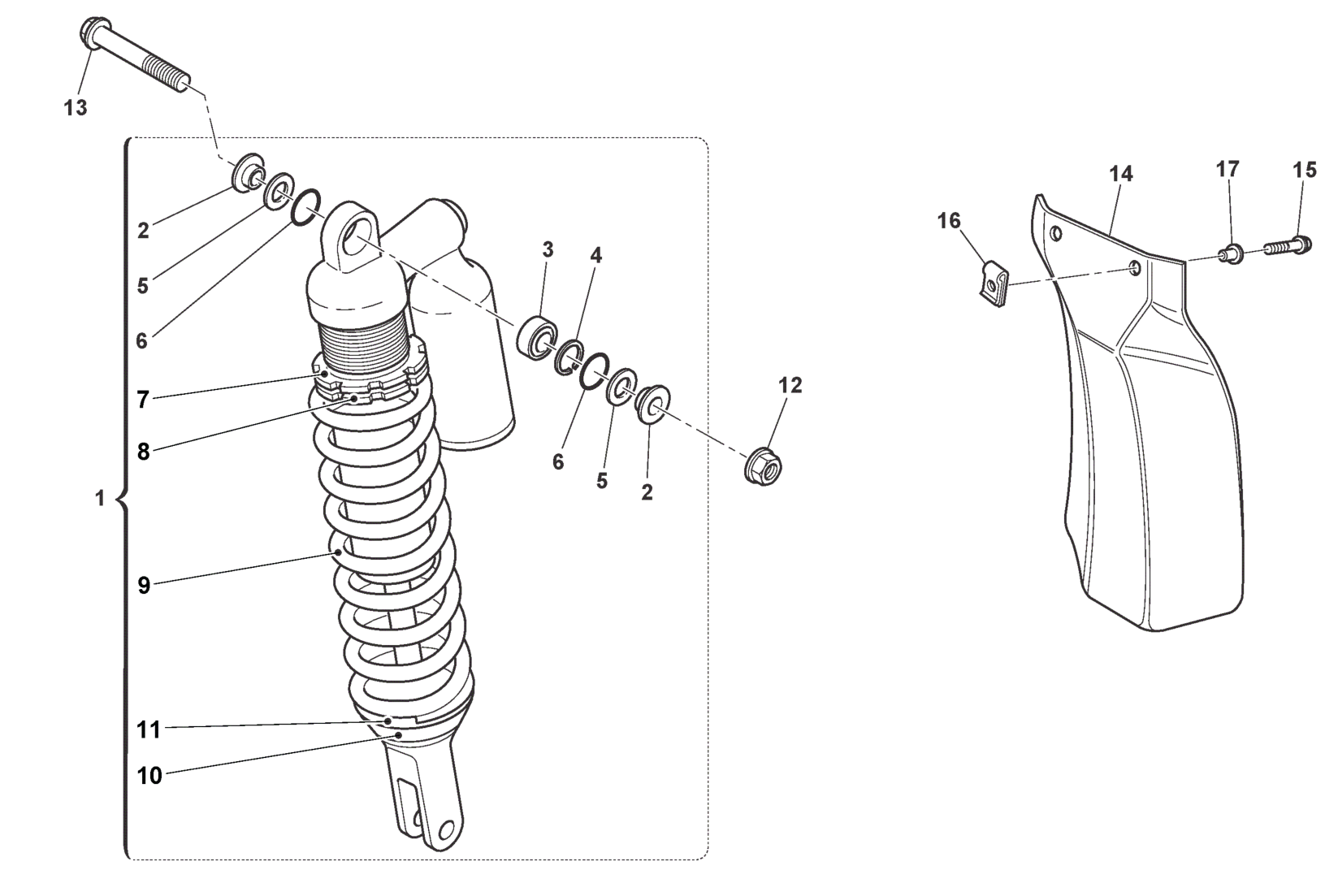 13
2
5
6
7
8
1
9
11
10
3
4
6
5
2
12
16
14
17
15