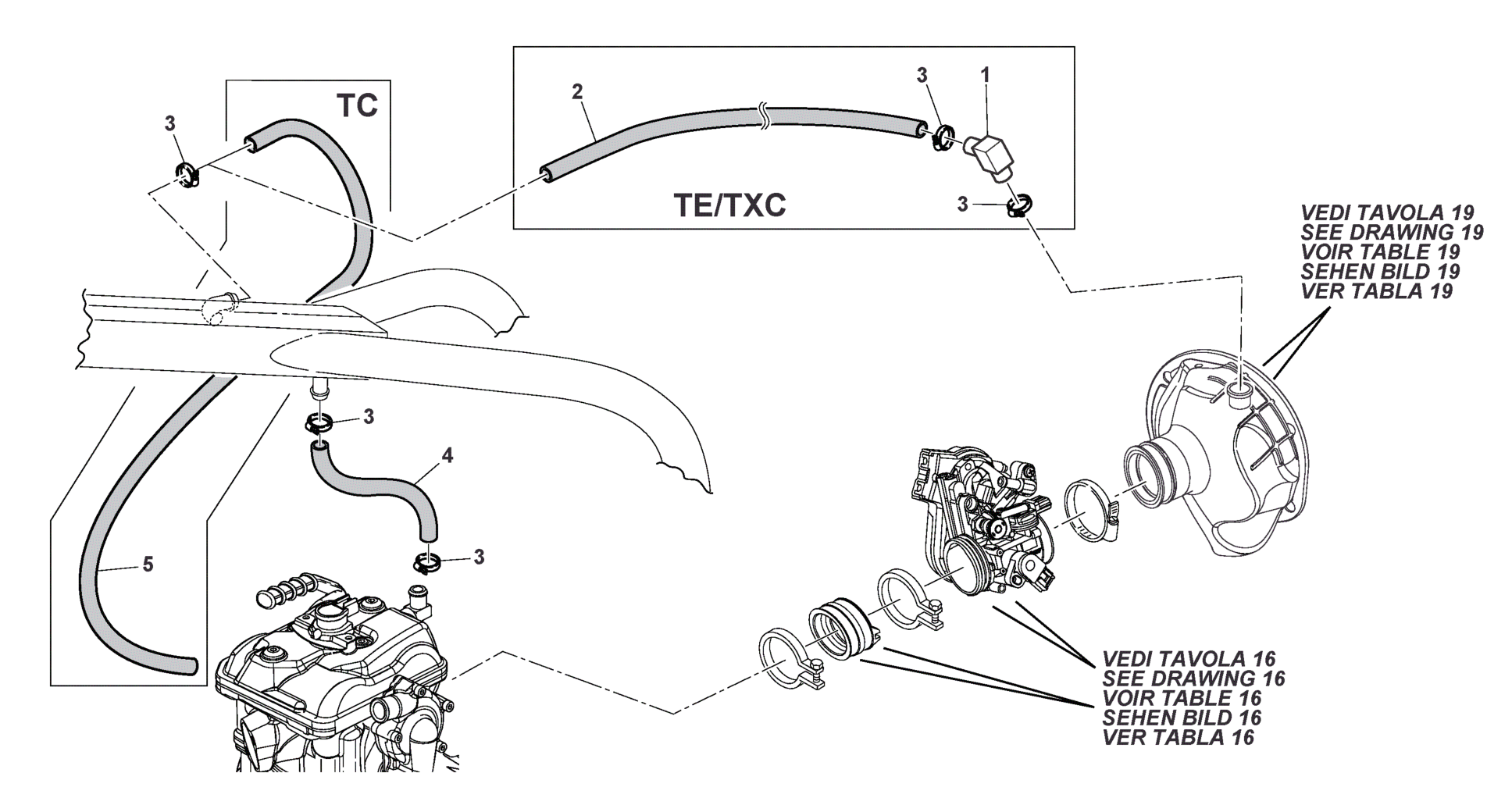 TC

3

2

3

1

TE/TXC

3

VEDI TAVOLA 19
SEE DRAWING 19
VOIR TABLE 19
SEHEN BILD 19
VER TABLA 19

3

4

3

5

VEDI TAVOLA 16
SEE DRAWING 16
VOIR TABLE 16
SEHEN BILD 16
VER TABLA 16