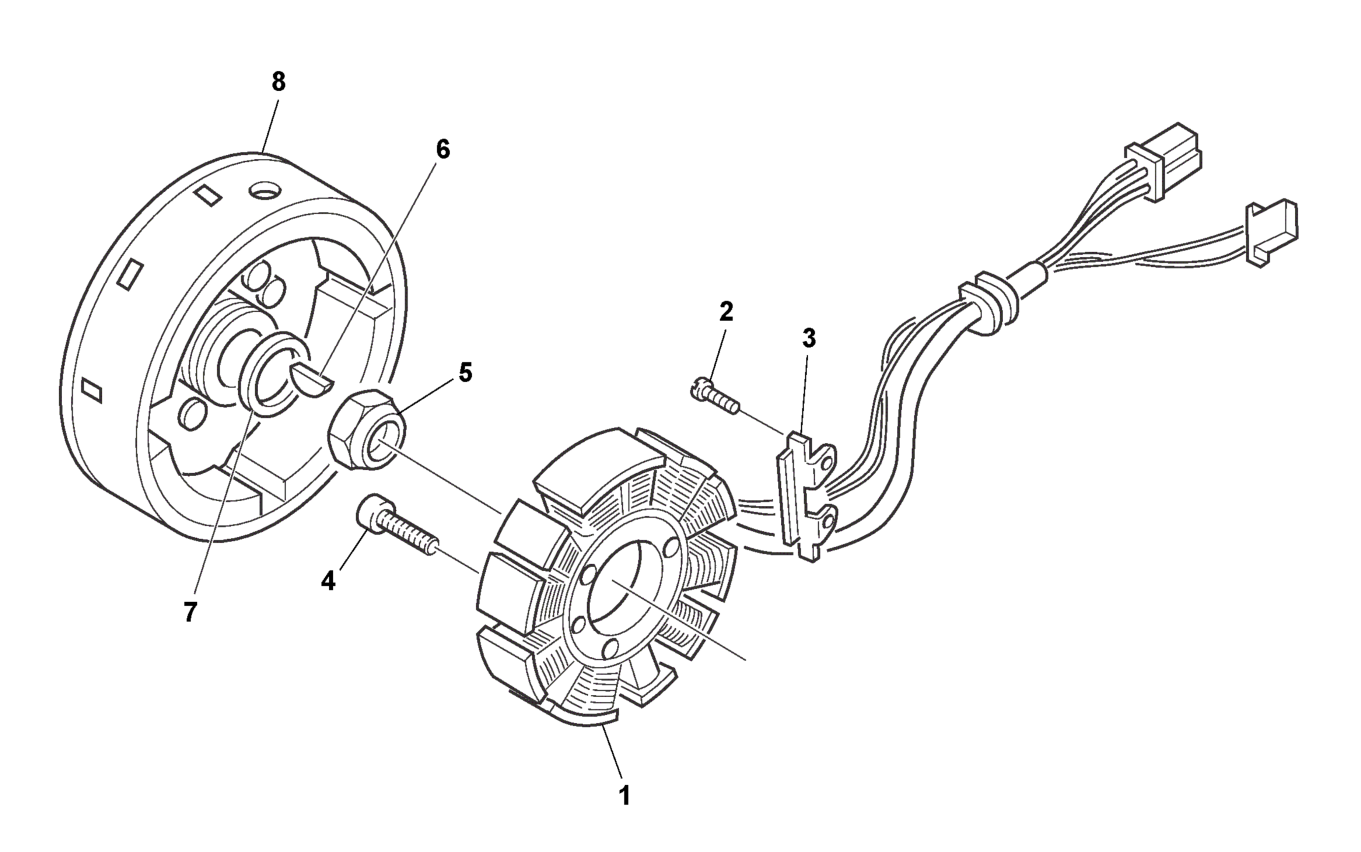 8
6
2
3
5
4
7
1