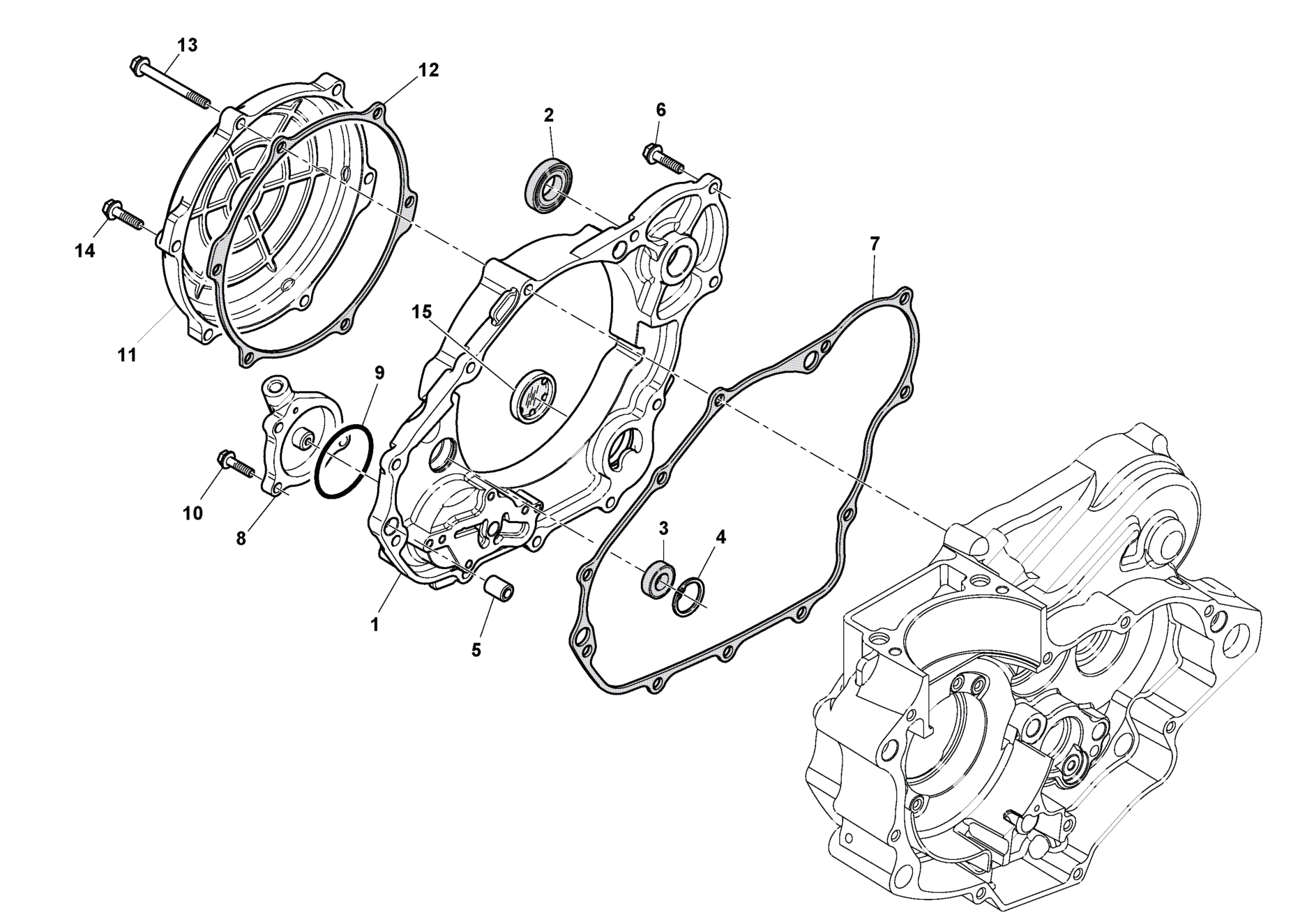 13
12
2
6
14
7
15
11
9
10
8
3
4
1
5