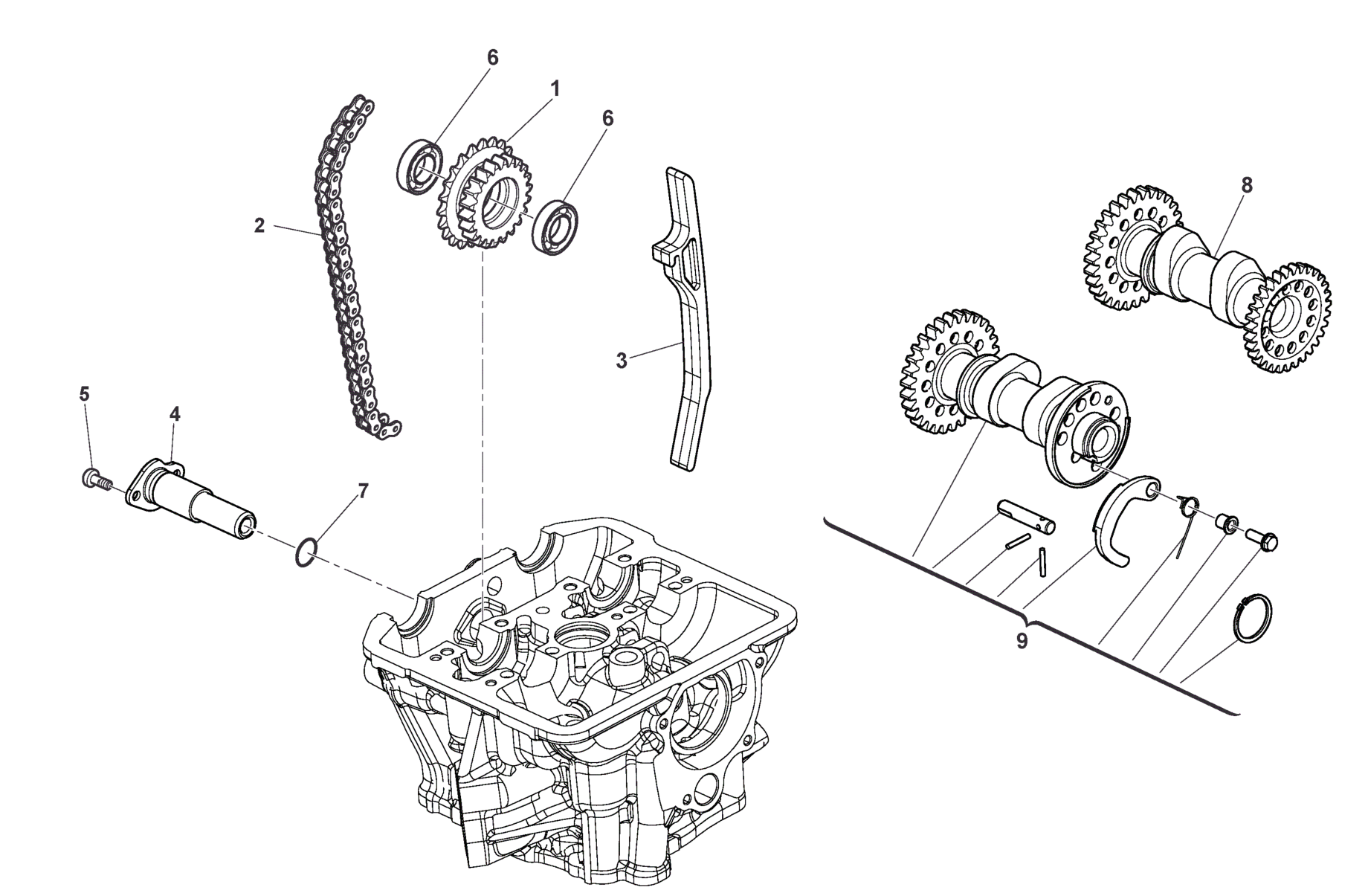 6
1
6
2
3
8
5
4
7
9