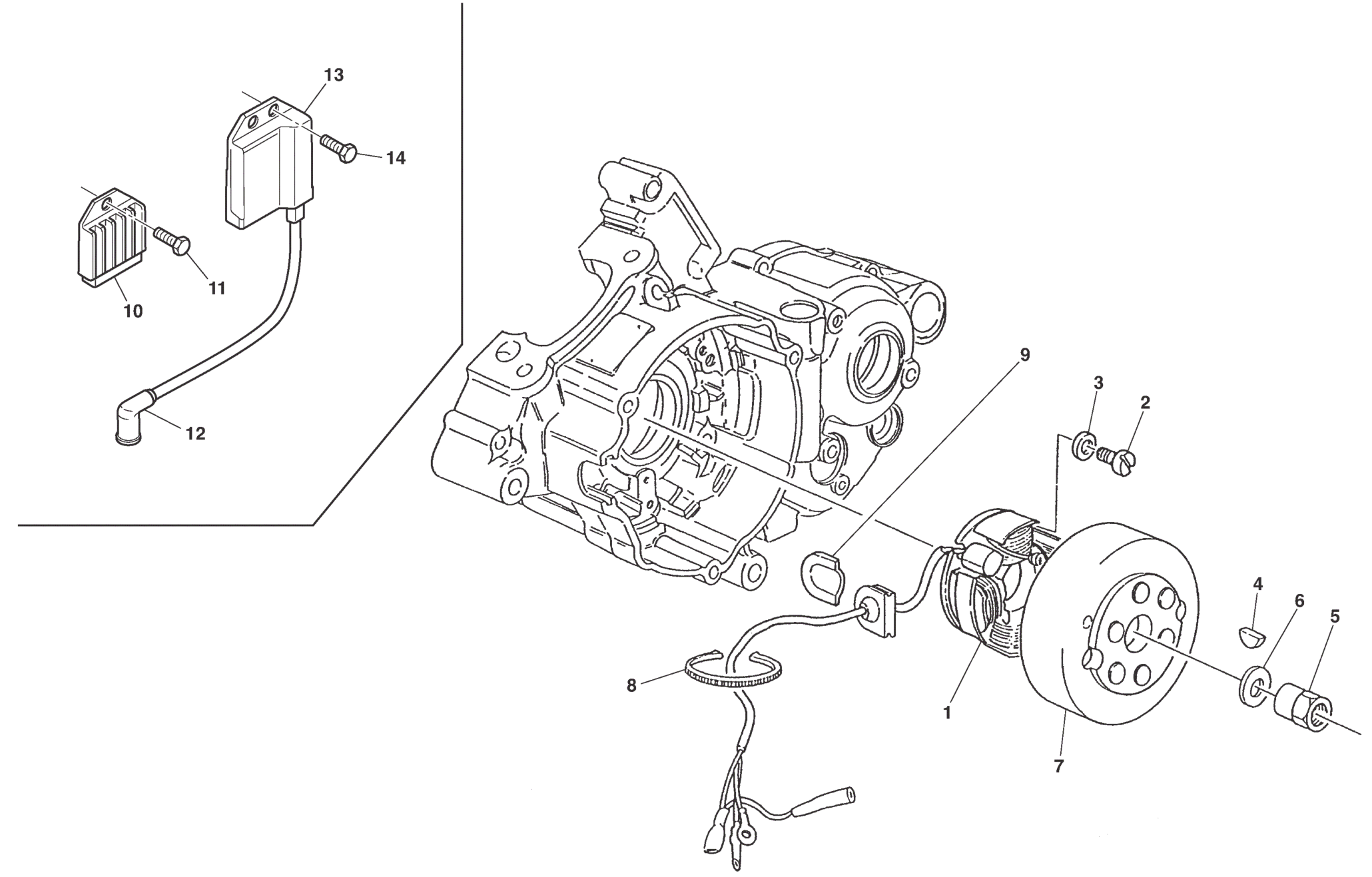 13
14
11
10
12
9
3
2
4
6
5
8
1
7