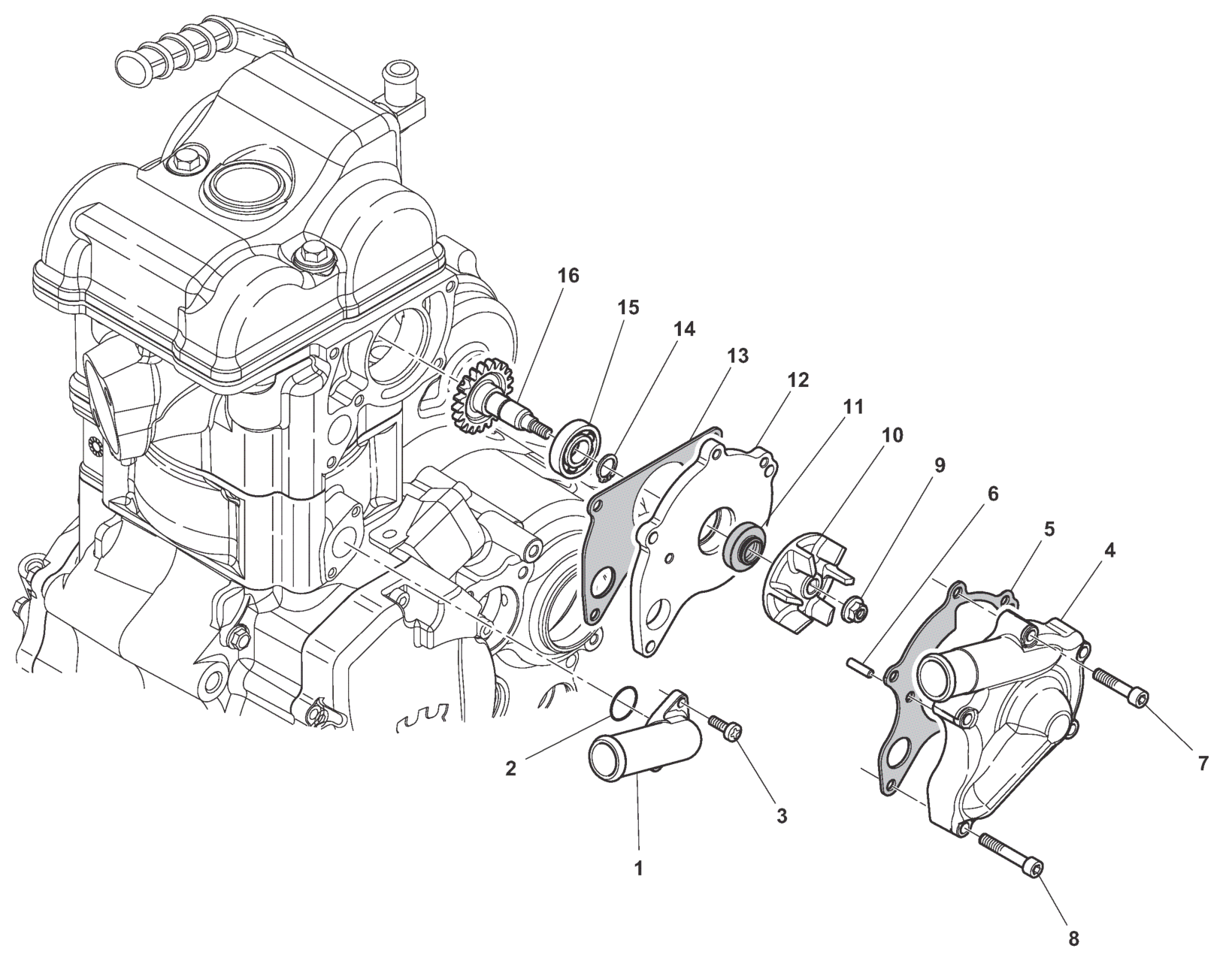 16
15
14
13
12
11
10
9
6
5
4
7
2
3
1
8